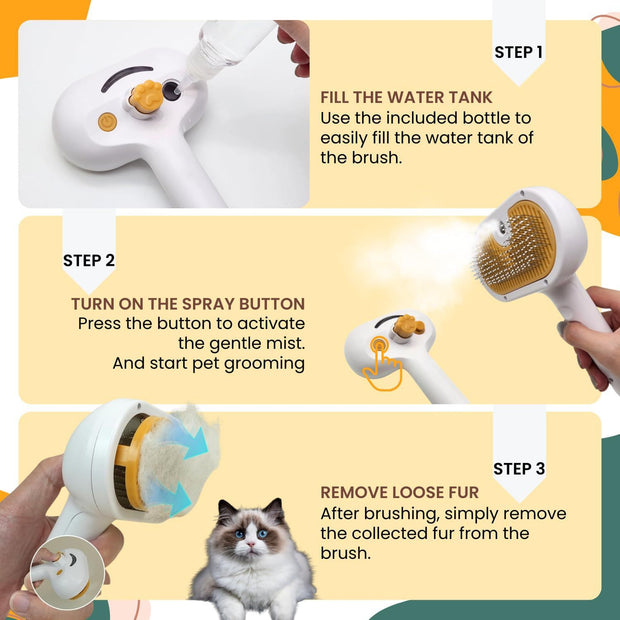 STEP 1

FILL THE WATER TANK
Use the included bottle to easily fill the water tank of the brush.

STEP 2

TURN ON THE SPRAY BUTTON
Press the button to activate the gentle mist.
And start pet grooming

STEP 3

REMOVE LOOSE FUR
After brushing, simply remove the collected fur from the brush.